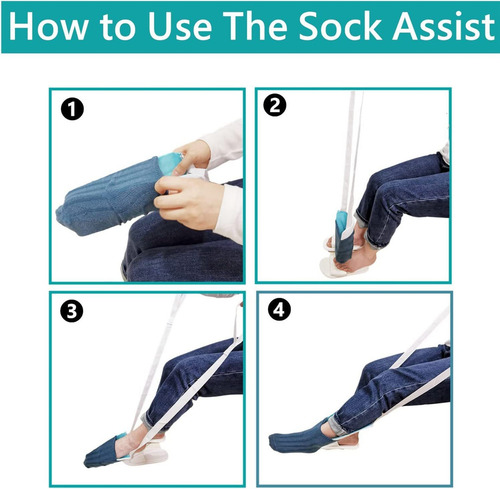 How to Use The Sock Assist

1

2

3

4