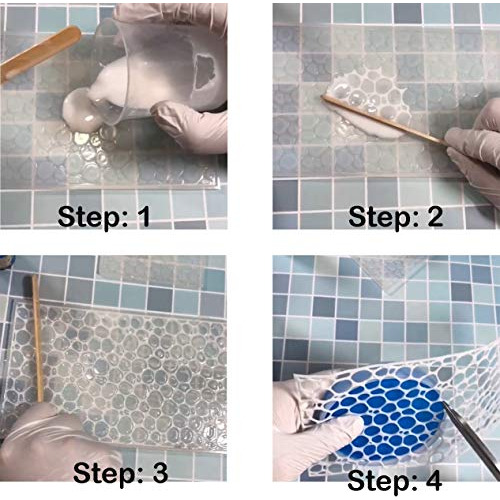 Step: 1

Step: 2

Step: 3

Step: 4