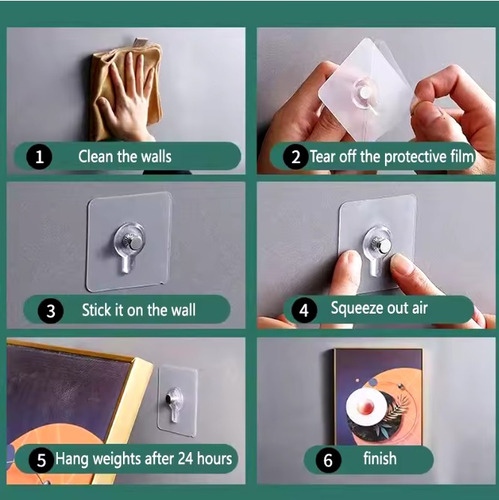 1 Clean the walls

2 Tear off the protective film

3 Stick it on the wall

4 Squeeze out air

5 Hang weights after 24 hours

6 finish