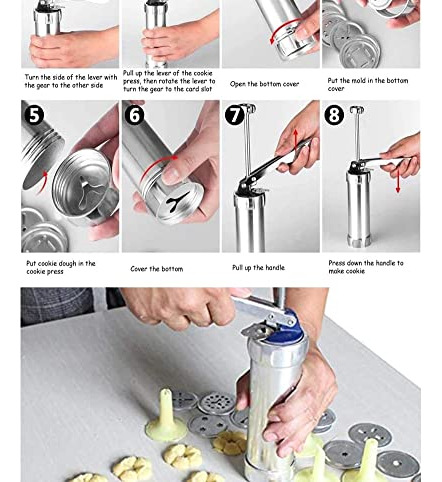 Turn the side of the lever with the gear to the other side

Pull up the lever of the cookie press, then rotate the lever to turn the gear to the card slot

Open the bottom cover

Put the mold in the bottom cover

5

6

7

8

Put cookie dough in the cookie press

Cover the bottom

Pull up the handle

Press down the handle to make cookie