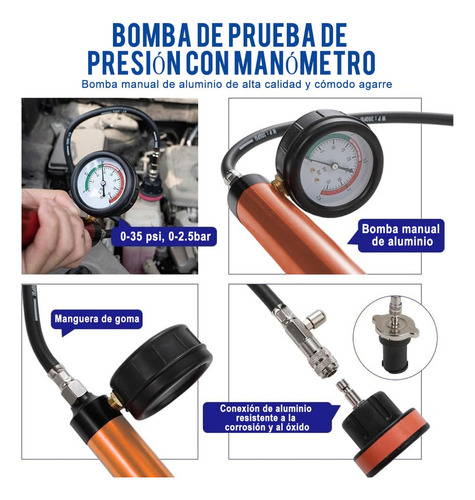 BOMBA DE PRUEBA DE PRESIóN CON MANóMETRO

Bomba manual de aluminio de alta calidad y cómodo agarre

0-35 psi, 0-2.5bar

Bomba manual de aluminio

Manguera de goma

Conexión de aluminio resistente a la corrosión y al óxido