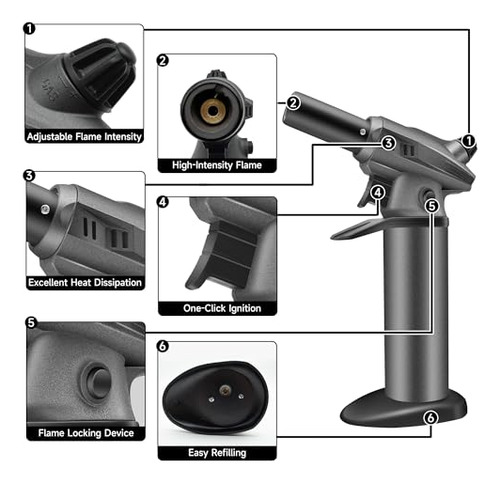 1
GAS
Adjustable Flame Intensity

2
High-Intensity Flame

3
Excellent Heat Dissipation

4
One-Click Ignition

5
Flame Locking Device

6
Easy Refilling

2
3
1
4
5
6