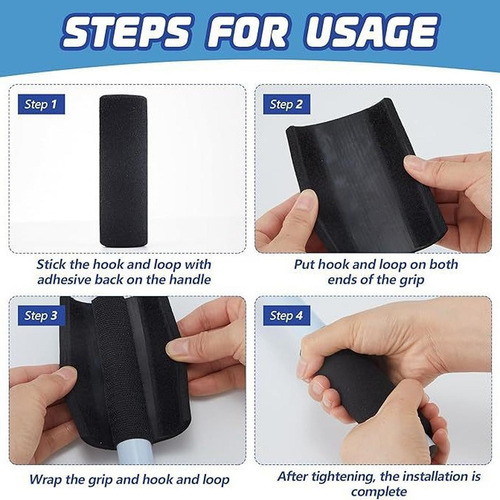 STEPS FOR USAGE

Step 1

Stick the hook and loop with adhesive back on the handle

Step 2

Put hook and loop on both ends of the grip

Step 3

Wrap the grip and hook and loop

Step 4

After tightening, the installation is complete