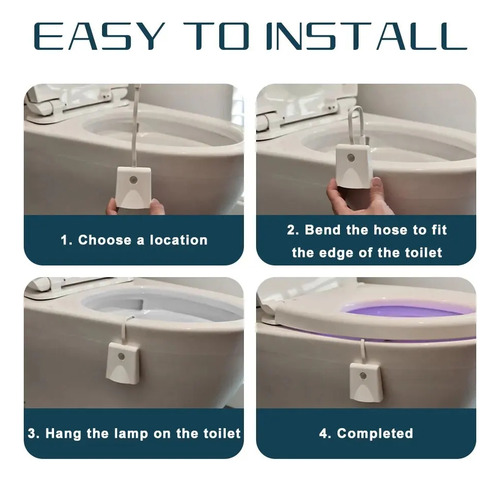 EASY TO INSTALL

1. Choose a location

2. Bend the hose to fit the edge of the toilet

3. Hang the lamp on the toilet

4. Completed