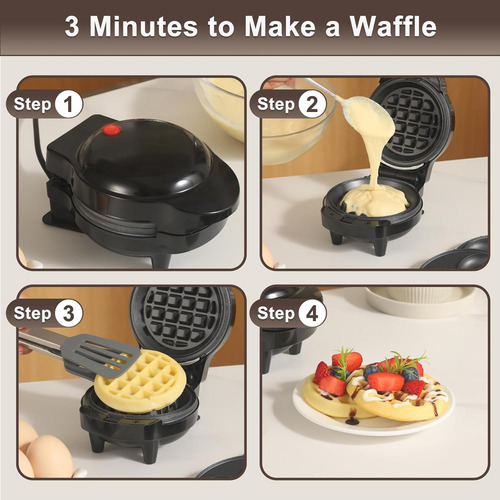 3 Minutes to Make a Waffle

Step 1

Step 2

Step 3

Step 4