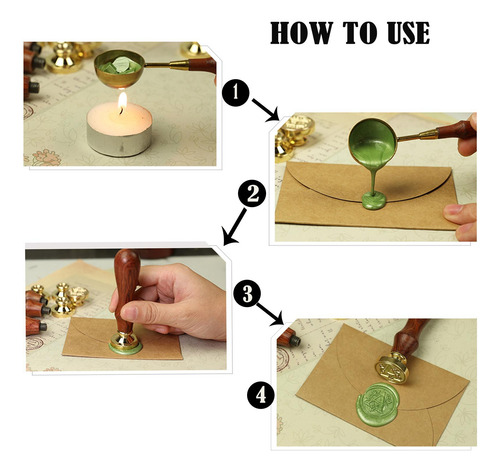 HOW TO USE

1

2

3

4