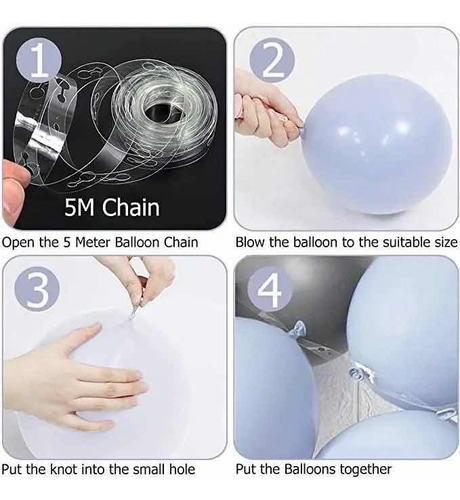 1

5M Chain

Open the 5 Meter Balloon Chain

2

Blow the balloon to the suitable size

3

Put the knot into the small hole

4

Put the Balloons together