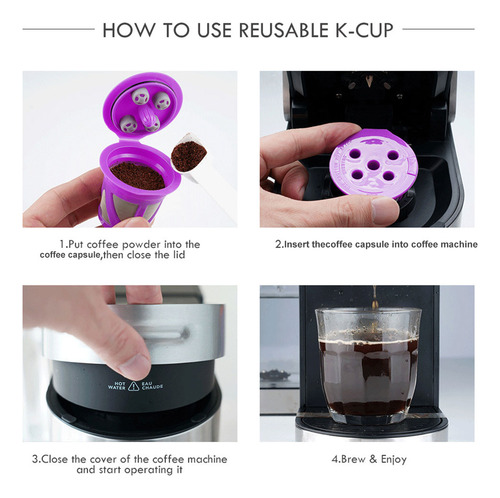 HOW TO USE REUSABLE K-CUP

1.Put coffee powder into the coffee capsule,then close the lid

2.Insert thecoffee capsule into coffee machine

HOT WATER EAU CHAUDE

3.Close the cover of the coffee machine and start operating it

4.Brew & Enjoy