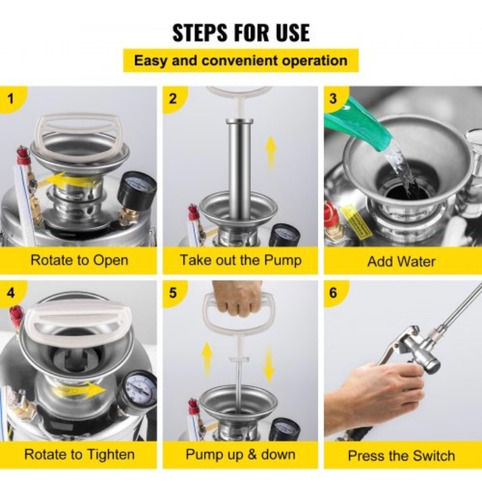 STEPS FOR USE

Easy and convenient operation

1

Rotate to Open

2

Take out the Pump

3

Add Water

4

Rotate to Tighten

5

Pump up & down

6

Press the Switch