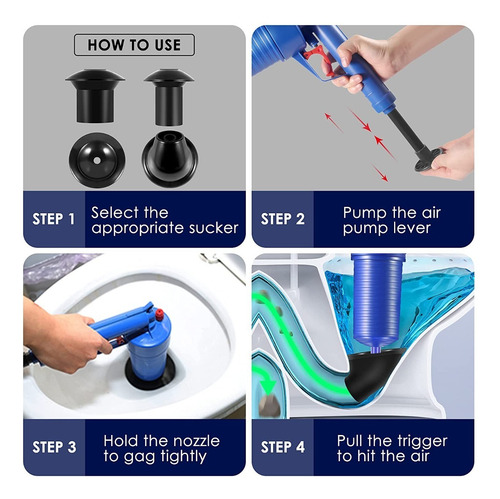 HOW TO USE

STEP 1 Select the appropriate sucker

STEP 2 Pump the air pump lever

STEP 3 Hold the nozzle to gag tightly

STEP 4 Pull the trigger to hit the air