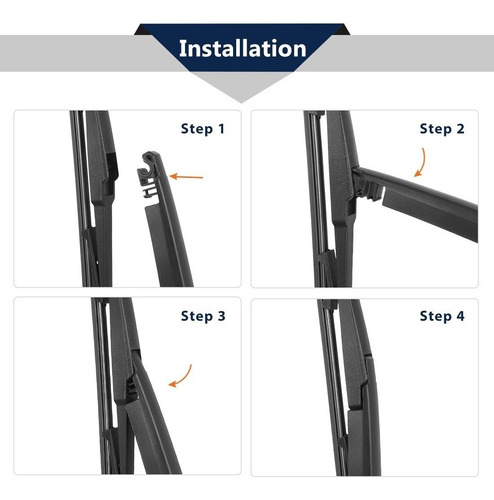 Installation

Step 1

Step 2

Step 3

Step 4