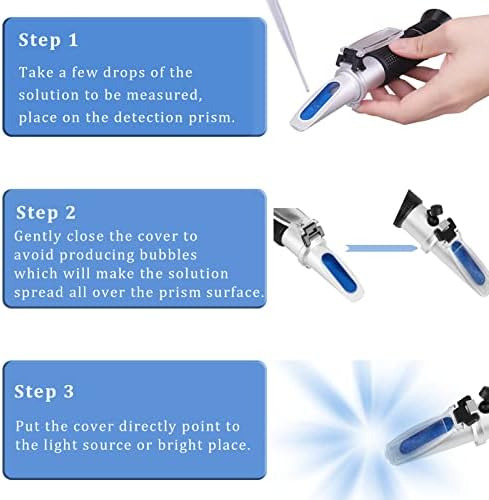 Step 1

Take a few drops of the solution to be measured, place on the detection prism.

Step 2

Gently close the cover to avoid producing bubbles which will make the solution spread all over the prism surface.

Step 3

Put the cover directly point to the light source or bright place.