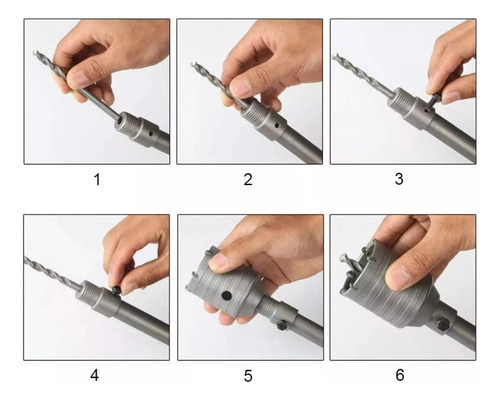 1
2
3
4
5
6