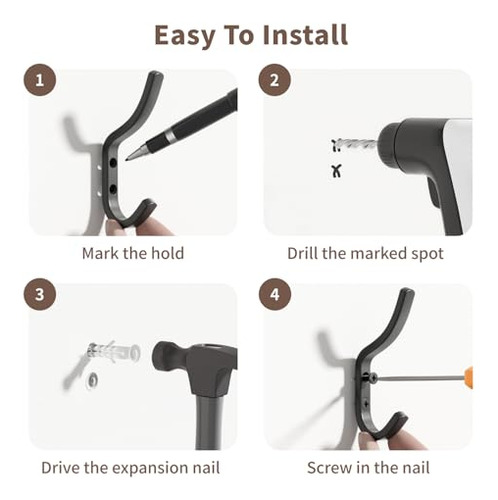 Easy To Install

1

Mark the hold

2

Drill the marked spot

3

Drive the expansion nail

4

Screw in the nail