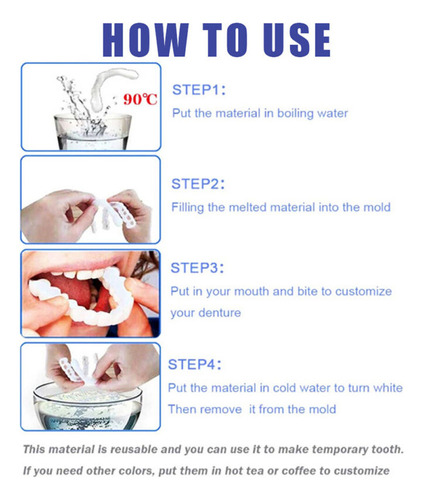 HOW TO USE

90℃

STEP1:

Put the material in boiling water

STEP2:

Filling the melted material into the mold

STEP3:

Put in your mouth and bite to customize your denture

STEP4:

Put the material in cold water to turn white
Then remove it from the mold

This material is reusable and you can use it to make temporary tooth.
If you need other colors, put them in hot tea or coffee to customize