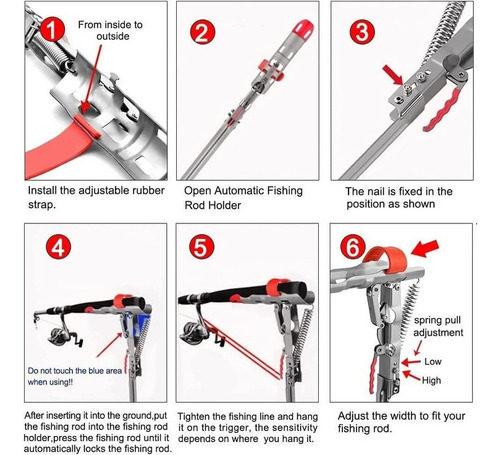 1
From inside to outside

Install the adjustable rubber strap.

2

Open Automatic Fishing Rod Holder

3

The nail is fixed in the position as shown

4
Do not touch the blue area when using!!

After inserting it into the ground,put the fishing rod into the fishing rod holder,press the fishing rod until it automatically locks the fishing rod.

5

Tighten the fishing line and hang it on the trigger, the sensitivity depends on where you hang it.

6
spring pull adjustment
Low
High

Adjust the width to fit your fishing rod.