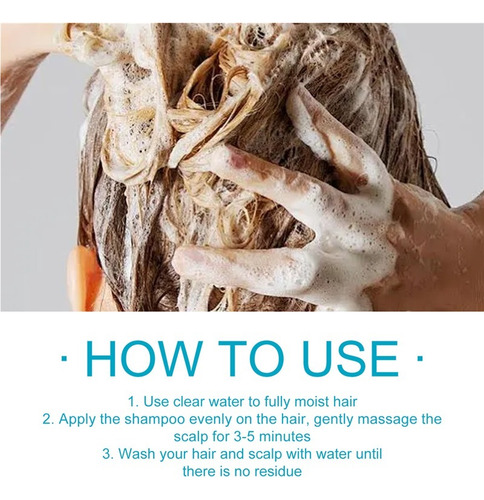 · HOW TO USE ·

1. Use clear water to fully moist hair
2. Apply the shampoo evenly on the hair, gently massage the scalp for 3-5 minutes
3. Wash your hair and scalp with water until there is no residue