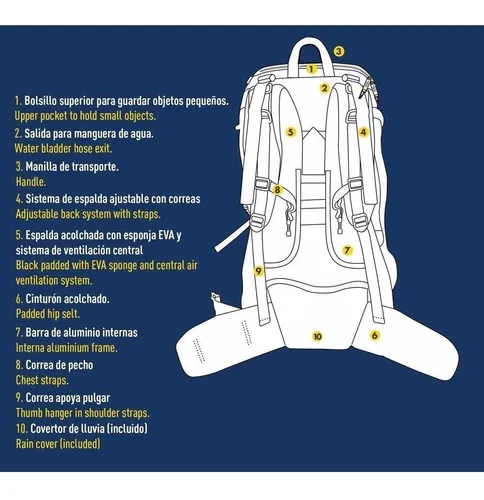 1. Bolsillo superior para guardar objetos pequeños.
Upper pocket to hold small objects.

2. Salida para manguera de agua.
Water bladder hose exit.

3. Manilla de transporte.
Handle.

4. Sistema de espalda ajustable con correas
Adjustable back system with straps.

5. Espalda acolchada con esponja EVA y sistema de ventilación central
Black padded with EVA sponge and central air ventilation system.

6. Cinturón acolchado.
Padded hip selt.

7. Barra de aluminio internas
Interna aluminium frame.

8. Correa de pecho
Chest straps.

9. Correa apoya pulgar
Thumb hanger in shoulder straps.

10. Covertor de lluvia (incluido)
Rain cover (included)

3
1
2
5
4
8
7
9
10
6