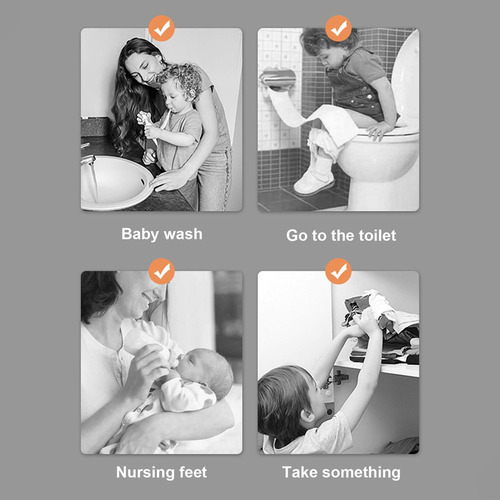 Baby wash

Go to the toilet

Nursing feet

Take something