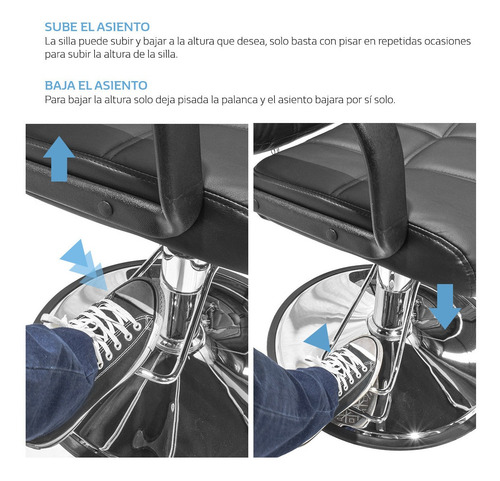 SUBE EL ASIENTO
La silla puede subir y bajar a la altura que desea, solo basta con pisar en repetidas ocasiones para subir la altura de la silla.

BAJA EL ASIENTO
Para bajar la altura solo deja pisada la palanca y el asiento bajara por sí solo.