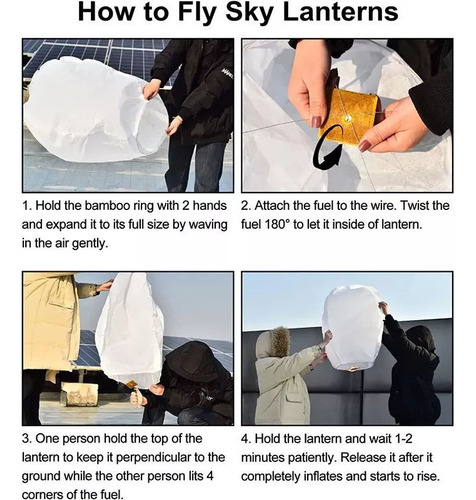 How to Fly Sky Lanterns

1. Hold the bamboo ring with 2 hands and expand it to its full size by waving in the air gently.

2. Attach the fuel to the wire. Twist the fuel 180° to let it inside of lantern.

3. One person hold the top of the lantern to keep it perpendicular to the ground while the other person lits 4 corners of the fuel.

4. Hold the lantern and wait 1-2 minutes patiently. Release it after it completely inflates and starts to rise.