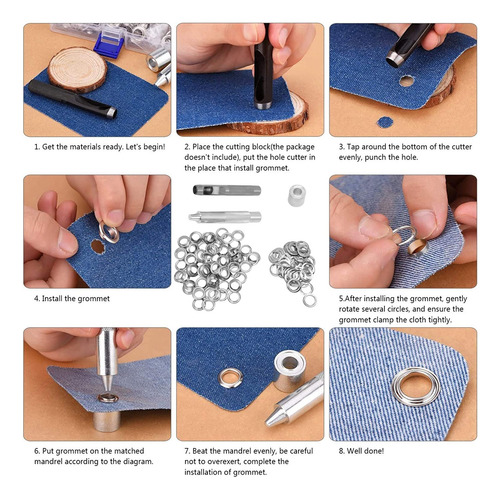 1. Get the materials ready. Let's begin!

2. Place the cutting block(the package doesn't include), put the hole cutter in the place that install grommet.

3. Tap around the bottom of the cutter evenly, punch the hole.

4. Install the grommet

5.After installing the grommet, gently rotate several circles, and ensure the grommet clamp the cloth tightly.

6. Put grommet on the matched mandrel according to the diagram.

7. Beat the mandrel evenly, be careful not to overexert, complete the installation of grommet.

8. Well done!