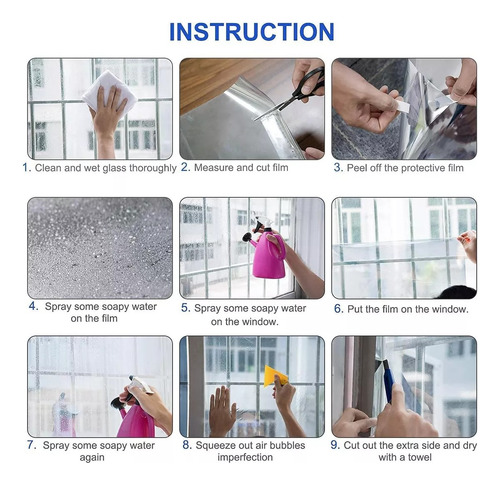 INSTRUCTION

1. Clean and wet glass thoroughly

2. Measure and cut film

3. Peel off the protective film

4. Spray some soapy water on the film

5. Spray some soapy water on the window.

6. Put the film on the window.

7. Spray some soapy water again

8. Squeeze out air bubbles imperfection

9. Cut out the extra side and dry with a towel