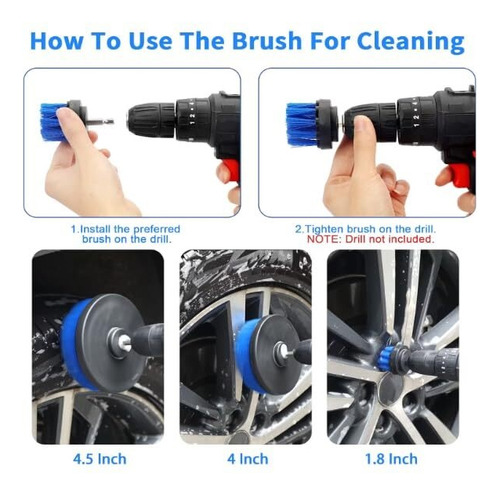 How To Use The Brush For Cleaning

1.Install the preferred brush on the drill.

2.Tighten brush on the drill.
NOTE: Drill not included.

4.5 Inch

4 Inch

1.8 Inch