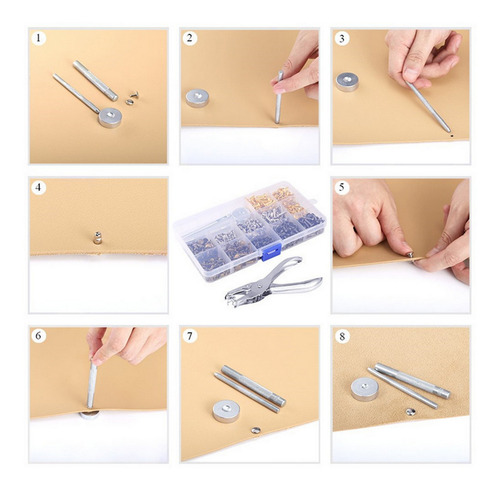 1

2

3

4

5

6

7

8