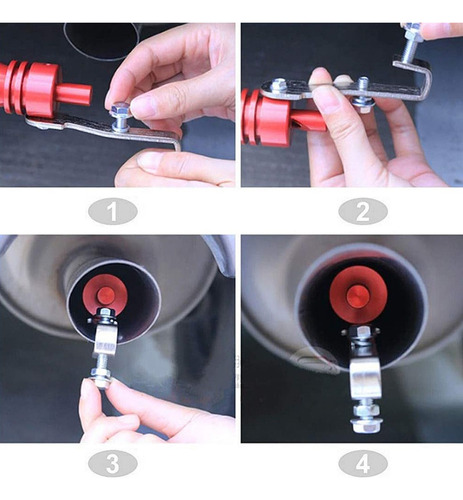 1

2

3

4