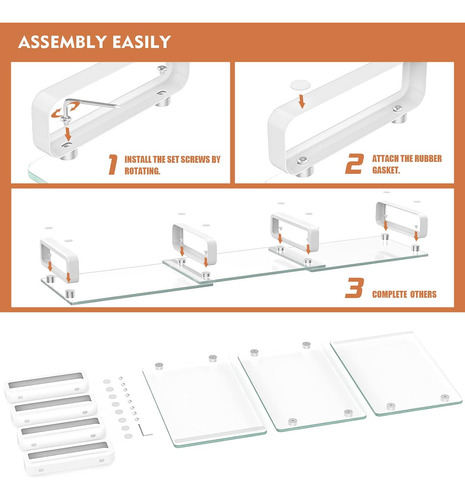 ASSEMBLY EASILY

1 INSTALL THE SET SCREWS BY ROTATING.

2 ATTACH THE RUBBER GASKET.

3 COMPLETE OTHERS