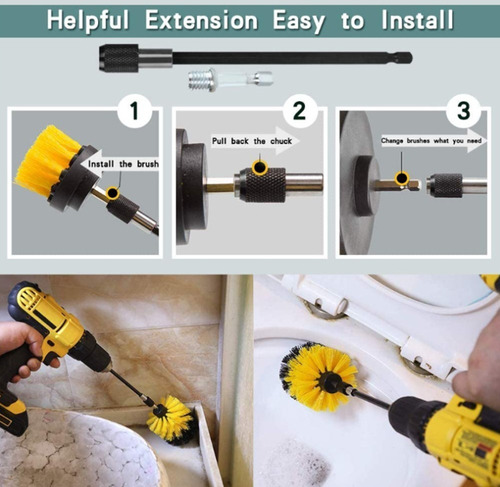 Helpful Extension Easy to Install

1
Install the brush

2
Pull back the chuck

3
Change brushes what you need