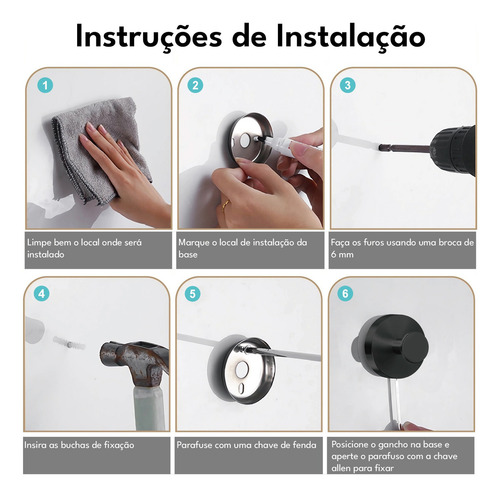 Instruções de Instalação

1

Limpe bem o local onde será instalado

2

Marque o local de instalação da base

3

Faça os furos usando uma broca de 6 mm

4

Insira as buchas de fixação

5

Parafuse com uma chave de fenda

6

Posicione o gancho na base e aperte o parafuso com a chave allen para fixar