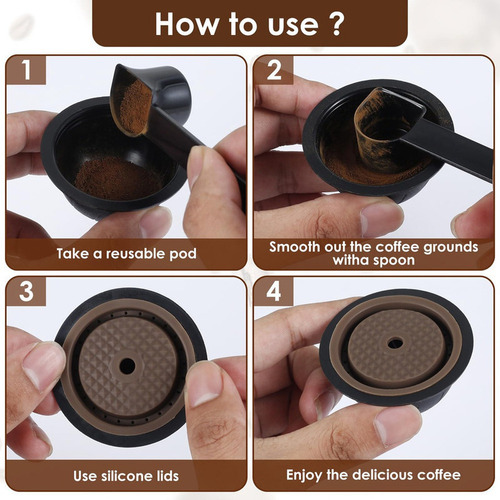 How to use ?

1

Take a reusable pod

2

Smooth out the coffee grounds witha spoon

3

Use silicone lids

4

Enjoy the delicious coffee