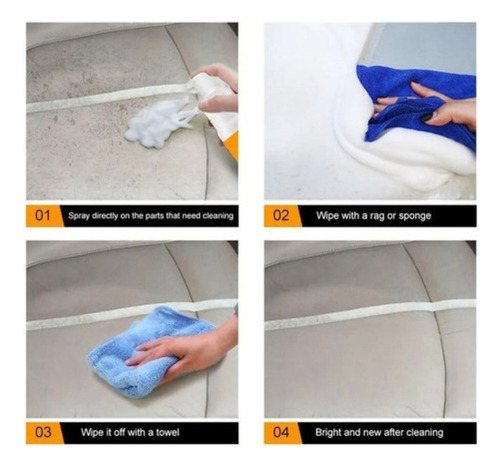 01 Spray directly on the parts that need cleaning

02 Wipe with a rag or sponge

03 Wipe it off with a towel

04 Bright and new after cleaning