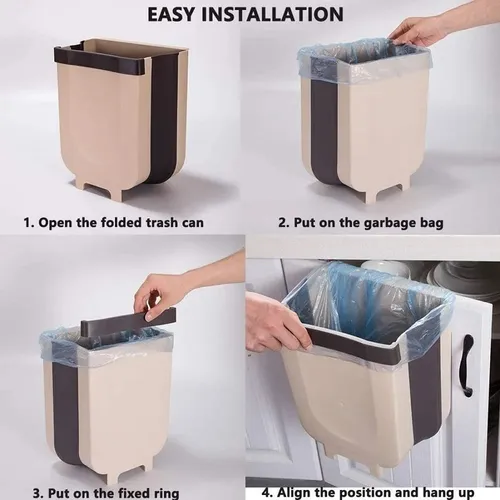 EASY INSTALLATION

1. Open the folded trash can

2. Put on the garbage bag

3. Put on the fixed ring

4. Align the position and hang up