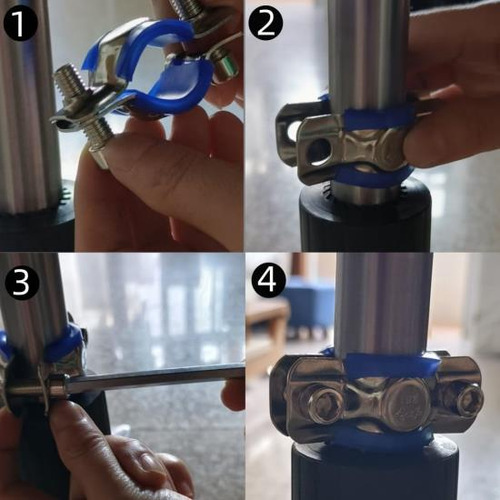 1
2
3
4