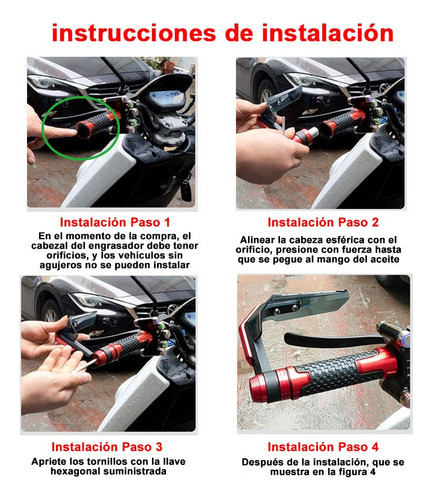 instrucciones de instalación

Instalación Paso 1

En el momento de la compra, el cabezal del engrasador debe tener orificios, y los vehículos sin agujeros no se pueden instalar

Instalación Paso 2

Alinear la cabeza esférica con el orificio, presione con fuerza hasta que se pegue al mango del aceite

Instalación Paso 3

Apriete los tornillos con la llave hexagonal suministrada

Instalación Paso 4

Después de la instalación, que se muestra en la figura 4