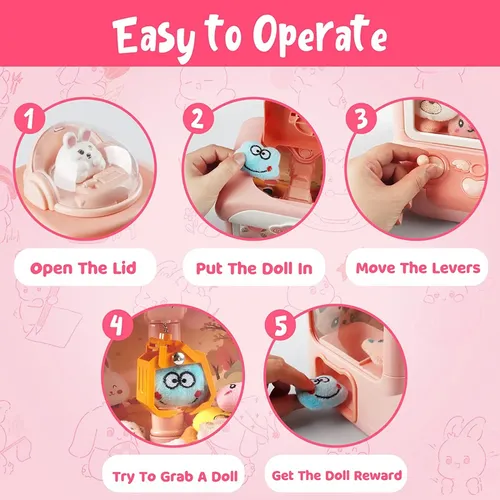 Easy to Operate

1

Open The Lid

2

Put The Doll In

3

Move The Levers

4

Try To Grab A Doll

5

Get The Doll Reward