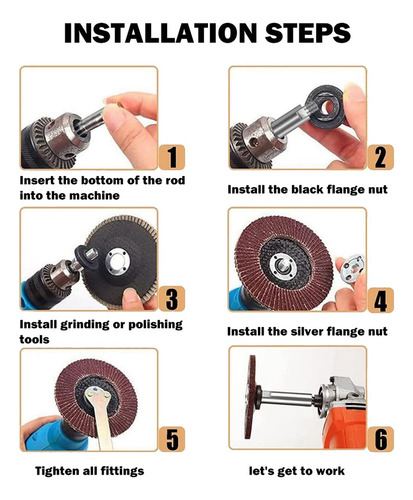 INSTALLATION STEPS

1
Insert the bottom of the rod into the machine

2
Install the black flange nut

3
Install grinding or polishing tools

4
Install the silver flange nut

5
Tighten all fittings

6
let's get to work