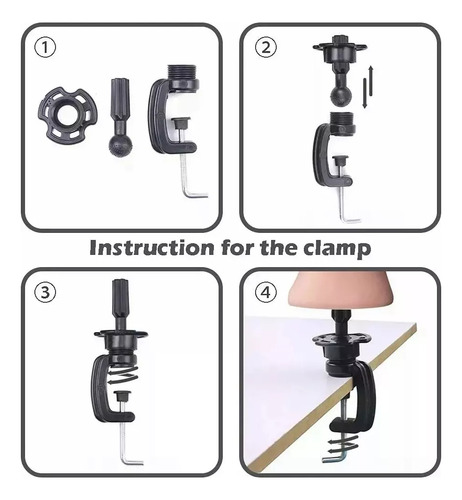 ①

②

Instruction for the clamp

③

④