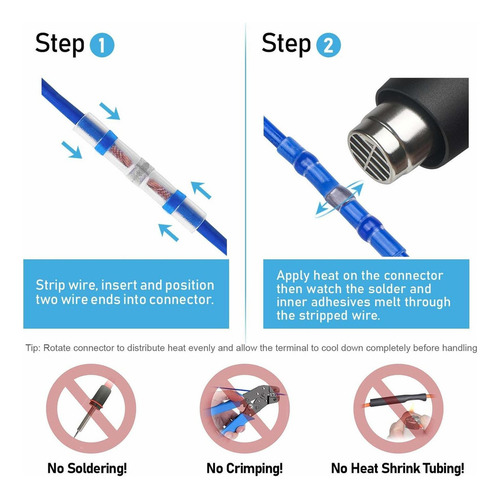 Step 1

Strip wire, insert and position two wire ends into connector.

Step 2

Apply heat on the connector then watch the solder and inner adhesives melt through the stripped wire.

Tip: Rotate connector to distribute heat evenly and allow the terminal to cool down completely before handling

No Soldering!

No Crimping!

No Heat Shrink Tubing!