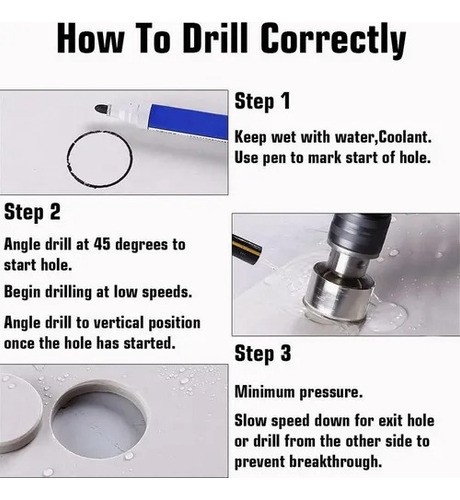 How To Drill Correctly

Step 1

Keep wet with water,Coolant. Use pen to mark start of hole.

Step 2

Angle drill at 45 degrees to start hole.

Begin drilling at low speeds.

Angle drill to vertical position once the hole has started.

Step 3

Minimum pressure.

Slow speed down for exit hole or drill from the other side to prevent breakthrough.