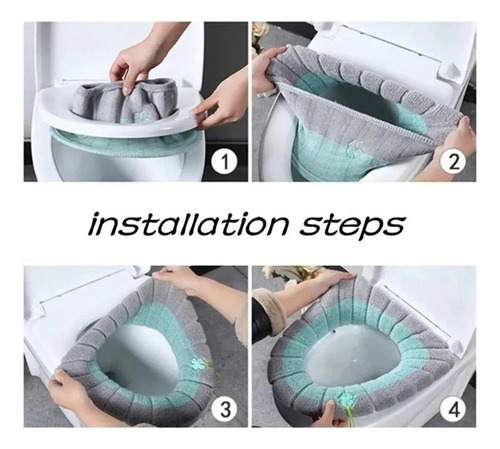 1

2

installation steps

3

4