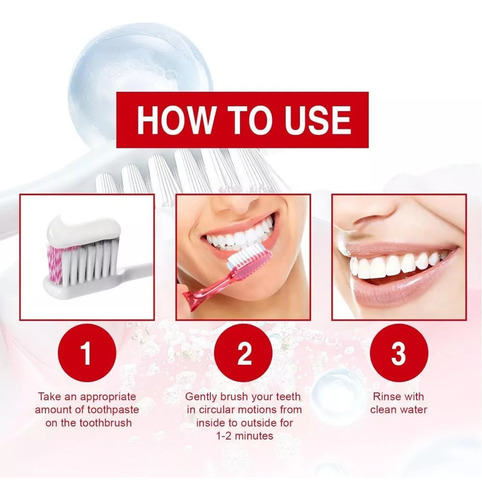 HOW TO USE

1

Take an appropriate amount of toothpaste on the toothbrush

2

Gently brush your teeth in circular motions from inside to outside for 1-2 minutes

3

Rinse with clean water