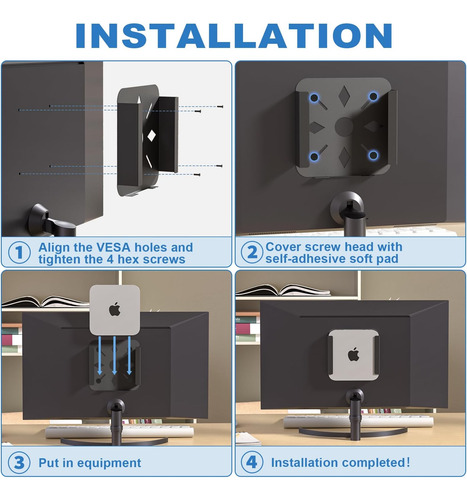 INSTALLATION

1 Align the VESA holes and tighten the 4 hex screws

2 Cover screw head with self-adhesive soft pad

3 Put in equipment

4 Installation completed!