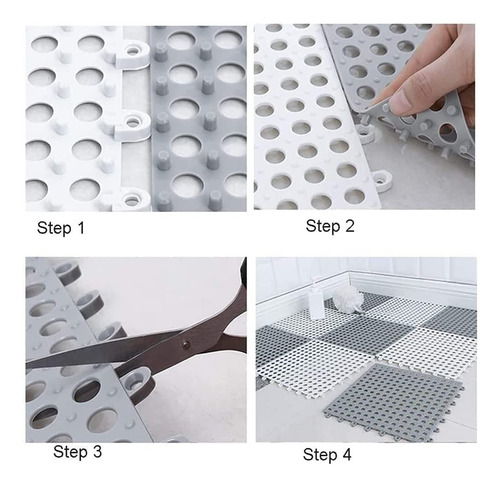 Step 1

Step 2

Step 3

Step 4