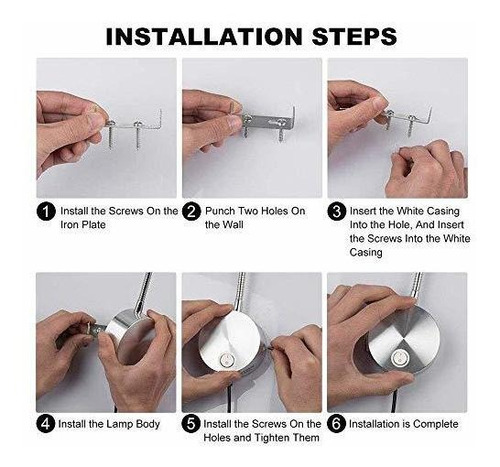 INSTALLATION STEPS

1 Install the Screws On the Iron Plate

2 Punch Two Holes On the Wall

3 Insert the White Casing Into the Hole, And Insert the Screws Into the White Casing

4 Install the Lamp Body

5 Install the Screws On the Holes and Tighten Them

6 Installation is Complete