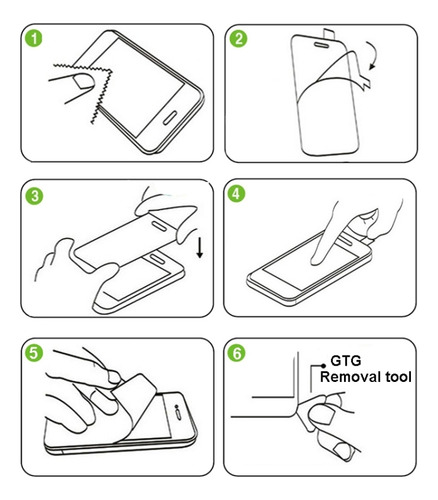 1

2

3

4

5

6

GTG
Removal tool