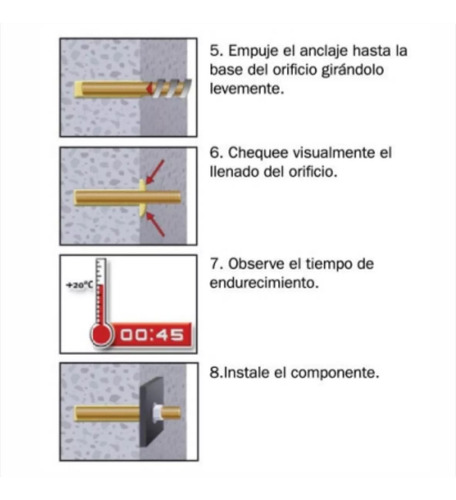 5. Empuje el anclaje hasta la base del orificio girándolo levemente.

6. Chequee visualmente el llenado del orificio.

+20°C

00:45

7. Observe el tiempo de endurecimiento.

8.Instale el componente.